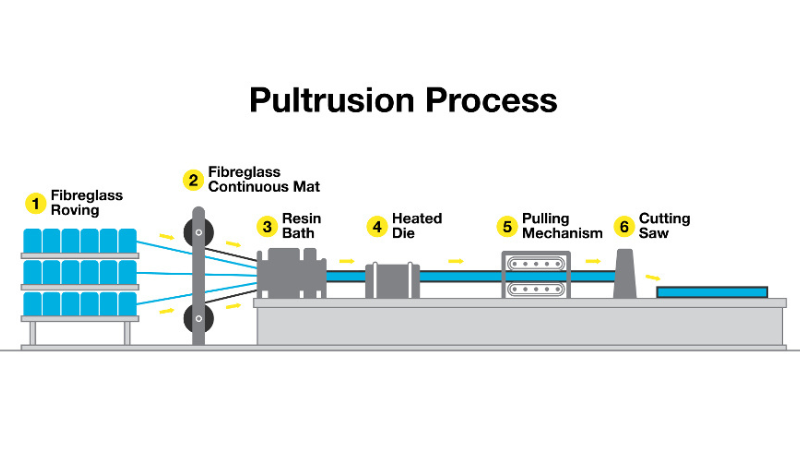 Pultrusion Process

1 Fibreglass Roving

2 Fibreglass Continuous Mat

3 Resin Bath

4 Heated Die

5 Pulling Mechanism

6 Cutting Saw